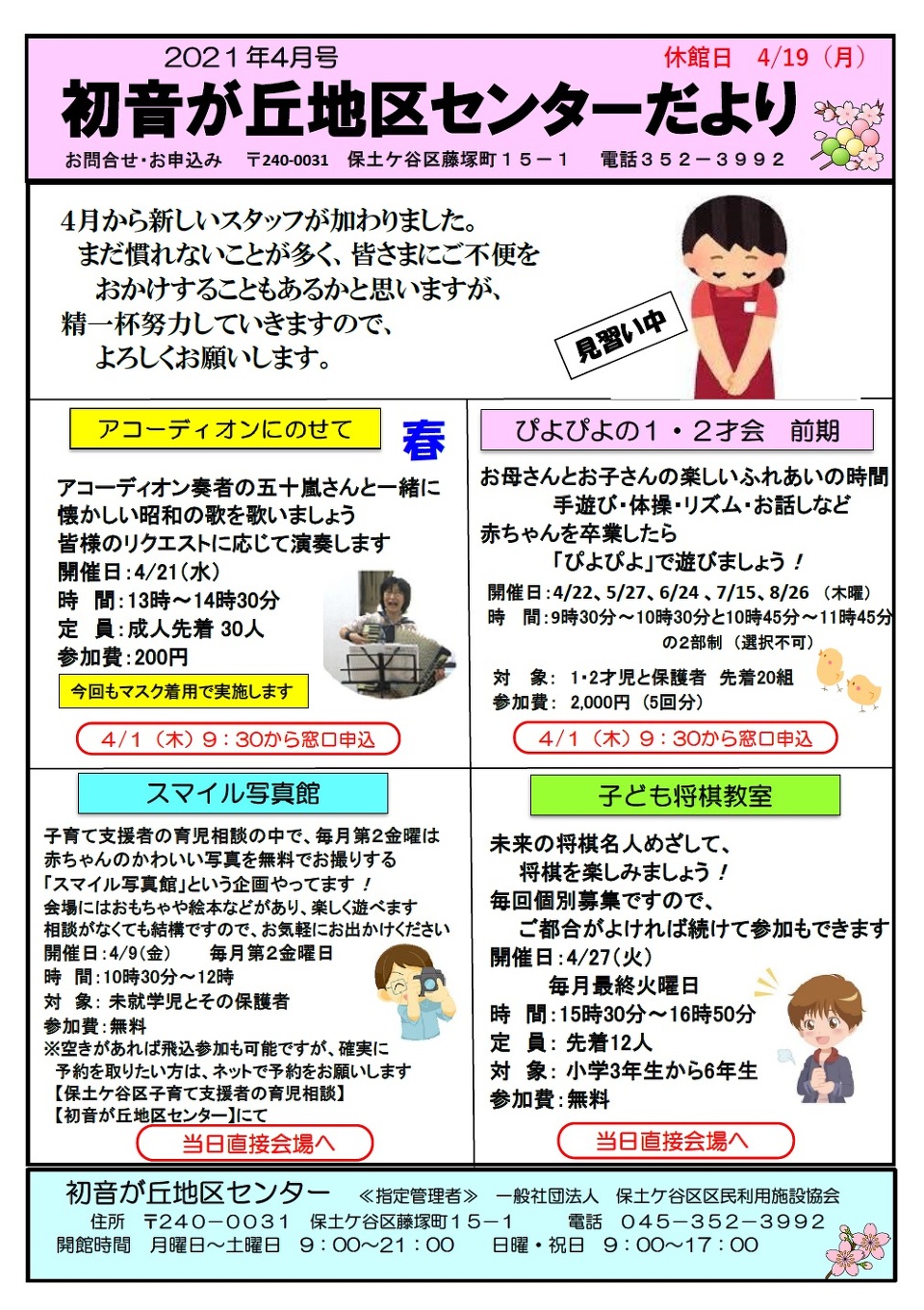 2021年4月号　　　休館日　4/19（月）

初音が丘地区センターだより

お問合せ・お申込み　〒240-0031　保土ケ谷区藤塚町１５－１　電話３５２－３９９２

4月から新しいスタッフが加わりました。
まだ慣れないことが多く、皆さまにご不便を
おかけすることもあるかと思いますが、
精一杯努力していきますので、
よろしくお願いします。

見習い中

アコーディオンにのせて

春

アコーディオン奏者の五十嵐さんと一緒に
懐かしい昭和の歌を歌いましょう
皆様のリクエストに応じて演奏します
開催日：4/21（水）
時　間：13時～14時30分
定　員：成人先着 30人
参加費：200円

今回もマスク着用で実施します

4/1（木）9：30から窓口申込

ぴよぴよの１・２才会　前期

お母さんとお子さんの楽しいふれあいの時間
手遊び・体操・リズム・お話しなど
赤ちゃんを卒業したら
「ぴよぴよ」で遊びましょう！
開催日：4/22、5/27、6/24、7/15、8/26（木曜）
時　間：9時30分～10時30分と10時45分～11時45分
の2部制（選択不可）
対　象：1・2才児と保護者　先着20組
参加費：2,000円（5回分）

4/1（木）9：30から窓口申込

スマイル写真館

子育て支援者の育児相談の中で、毎月第2金曜は
赤ちゃんのかわいい写真を無料でお撮りする
「スマイル写真館」という企画やってます！
会場にはおもちゃや絵本などがあり、楽しく遊べます
相談がなくても結構ですので、お気軽にお出かけください
開催日：4/9（金）　毎月第2金曜日
時　間：10時30分～12時
対　象：未就学児とその保護者
参加費：無料
※空きがあれば飛込参加も可能ですが、確実に
予約を取りたい方は、ネットで予約をお願いします
【保土ケ谷区子育て支援者の育児相談】
【初音が丘地区センター】にて

当日直接会場へ

子ども将棋教室

未来の将棋名人めざして、
将棋を楽しみましょう！
毎回個別募集ですので、
ご都合がよければ続けて参加もできます
開催日：4/27（火）
毎月最終火曜日
時　間：15時30分～16時50分
定　員：先着12人
対　象：小学3年生から6年生
参加費：無料

当日直接会場へ

初音が丘地区センター　≪指定管理者≫　一般社団法人　保土ケ谷区区民利用施設協会
住所　〒240－0031　保土ケ谷区藤塚町15－1　電話　045－352－3992
開館時間　月曜日～土曜日　9：00～21：00　日曜・祝日　9：00～17：00